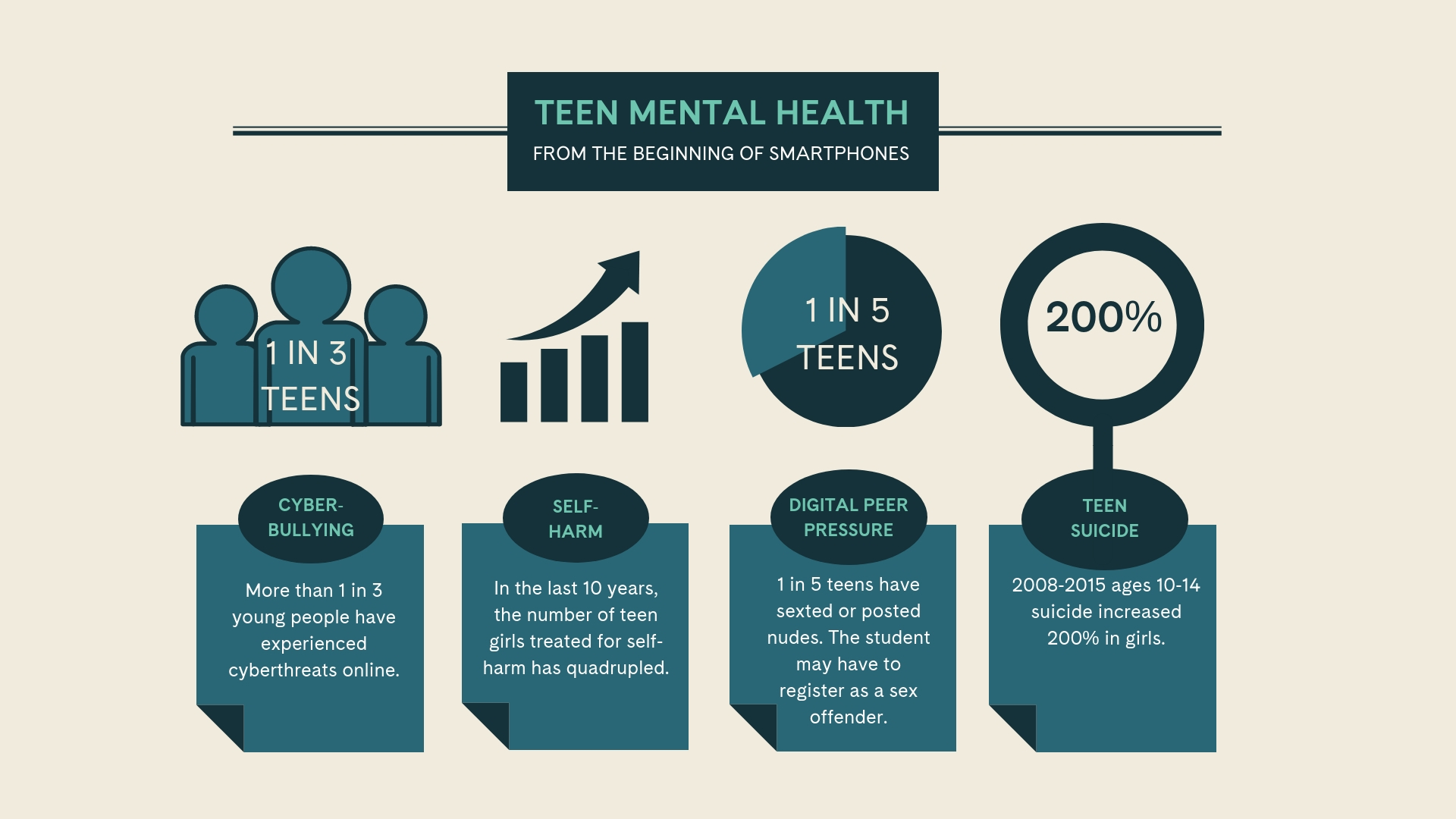 TEEN MENTAL HEALTH
FROM THE BEGINNING OF SMARTPHONES

1 IN 3 TEENS

1 IN 5 TEENS

200%

CYBER-BULLYING

More than 1 in 3 young people have experienced cyberthreats online.

SELF-HARM

In the last 10 years, the number of teen girls treated for self-harm has quadrupled.

DIGITAL PEER PRESSURE

1 in 5 teens have sexted or posted nudes. The student may have to register as a sex offender.

TEEN SUICIDE

2008-2015 ages 10-14 suicide increased 200% in girls.