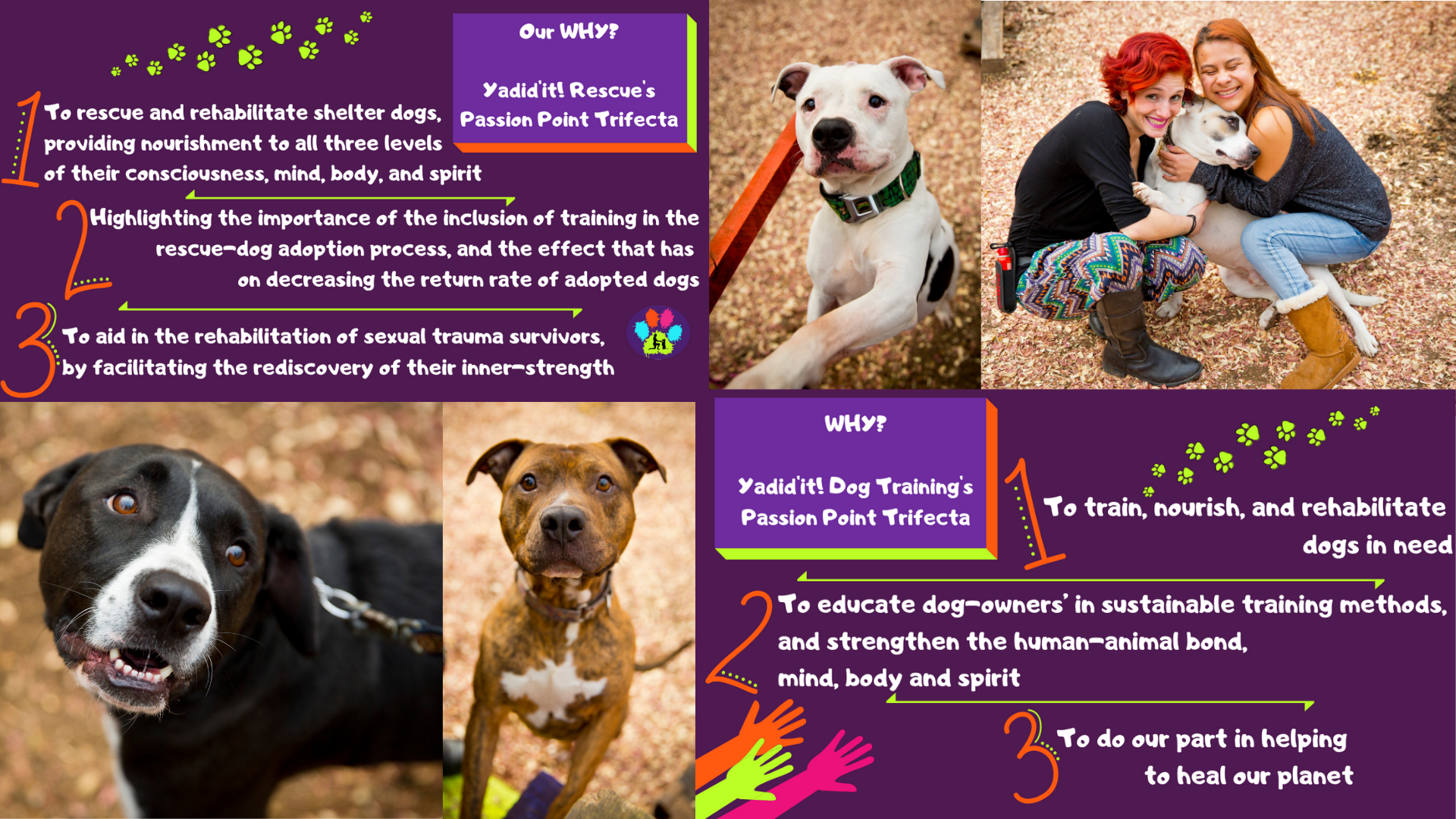 Our WHY?

Yadid'it! Rescue's Passion Point Trifecta

1 To rescue and rehabilitate shelter dogs, providing nourishment to all three levels of their consciousness, mind, body, and spirit

2 Highlighting the importance of the inclusion of training in the rescue-dog adoption process, and the effect that has on decreasing the return rate of adopted dogs

3 To aid in the rehabilitation of sexual trauma survivors, by facilitating the rediscovery of their inner-strength

WHY?

Yadid'it! Dog Training's Passion Point Trifecta

1 To train, nourish, and rehabilitate dogs in need

2 To educate dog-owners' in sustainable training methods, and strengthen the human-animal bond, mind, body and spirit

3 To do our part in helping to heal our planet