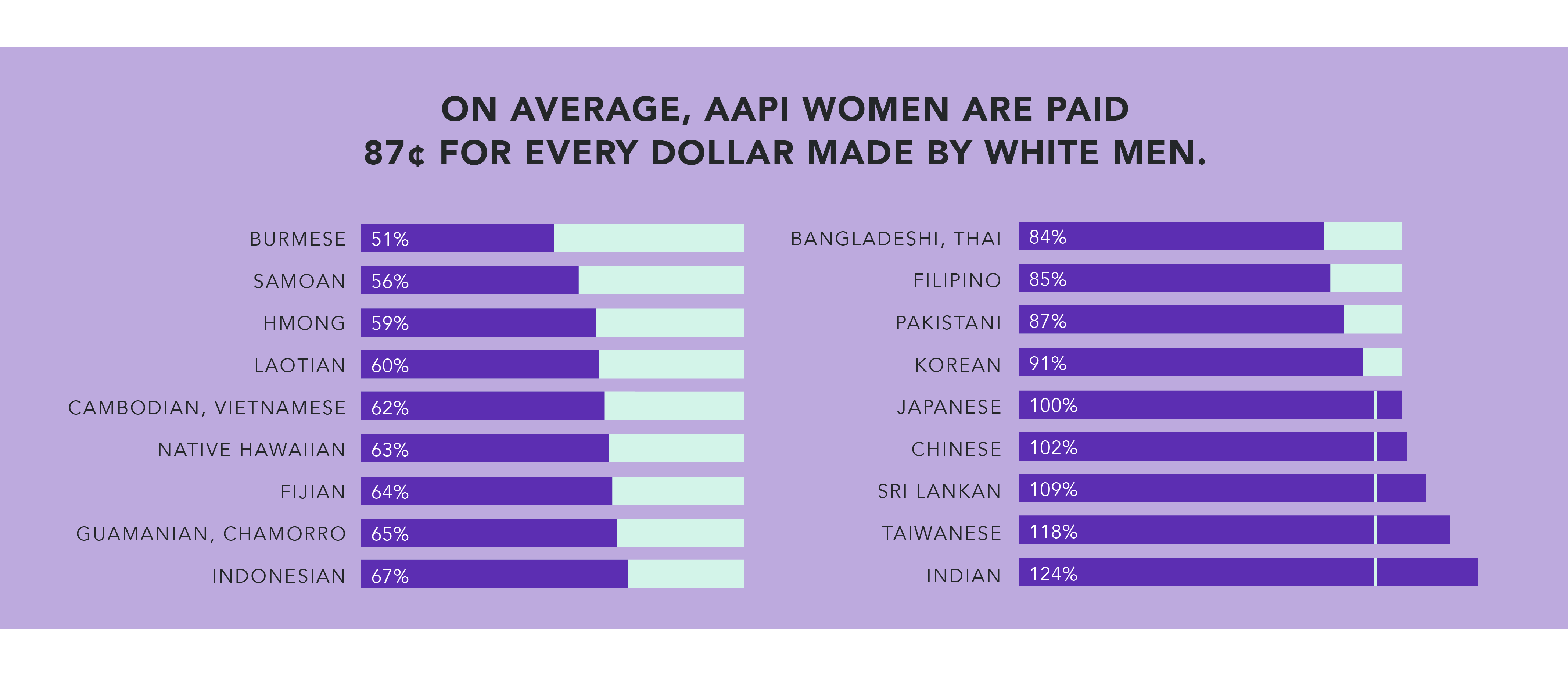 ON AVERAGE, AAPI WOMEN ARE PAID 87¢ FOR EVERY DOLLAR MADE BY WHITE MEN.

BURMESE 51%
SAMOAN 56%
HMONG 59%
LAOTIAN 60%
CAMBODIAN, VIETNAMESE 62%
NATIVE HAWAIIAN 63%
FIJIAN 64%
GUAMANIAN, CHAMORRO 65%
INDONESIAN 67%

BANGLADESHI, THAI 84%
FILIPINO 85%
PAKISTANI 87%
KOREAN 91%
JAPANESE 100%
CHINESE 102%
SRI LANKAN 109%
TAIWANESE 118%
INDIAN 124%