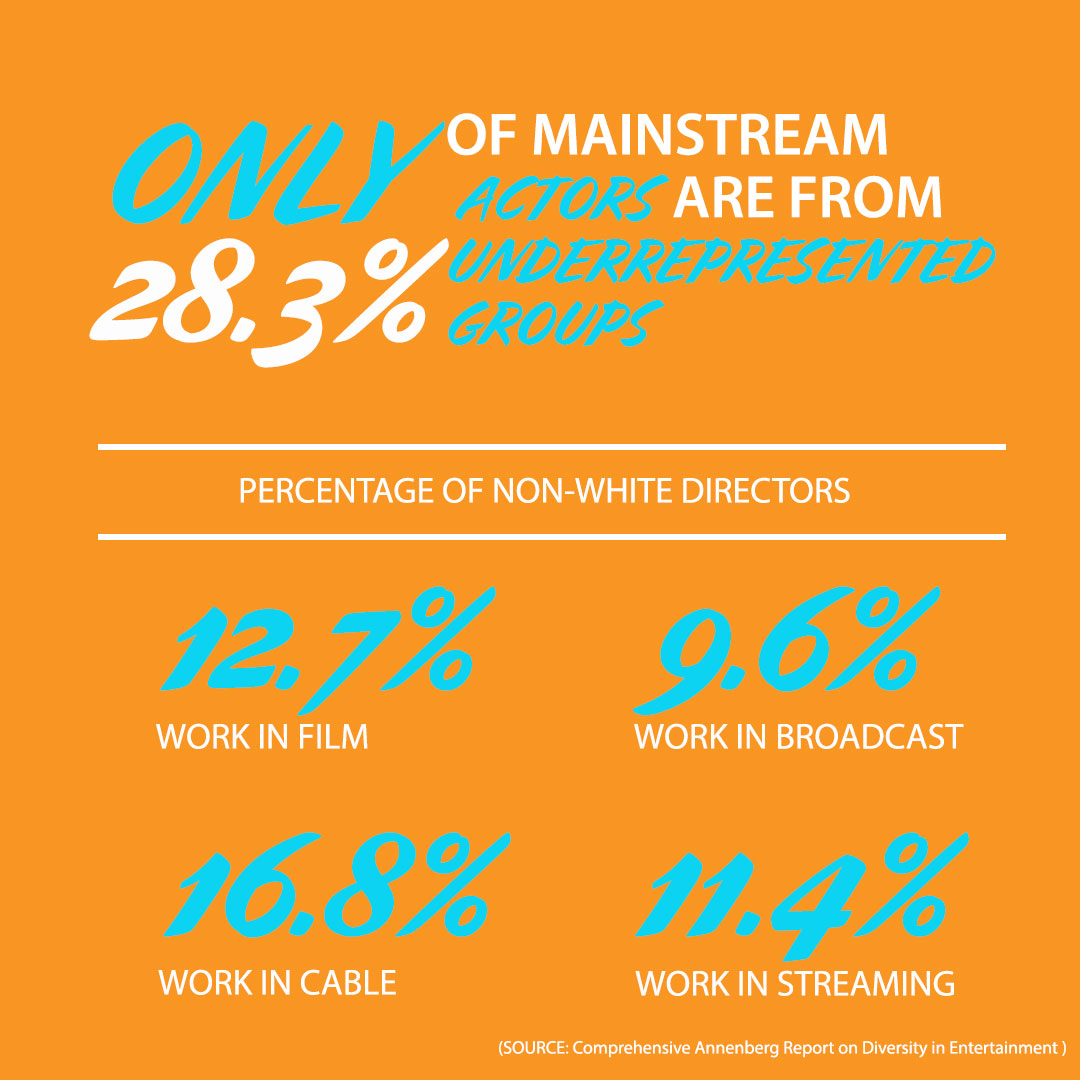 ONLY 28.3% OF MAINSTREAM ACTORS ARE FROM UNDERREPRESENTED GROUPS

PERCENTAGE OF NON-WHITE DIRECTORS

12.7%
WORK IN FILM

9.6%
WORK IN BROADCAST

16.8%
WORK IN CABLE

11.4%
WORK IN STREAMING

(SOURCE: Comprehensive Annenberg Report on Diversity in Entertainment )