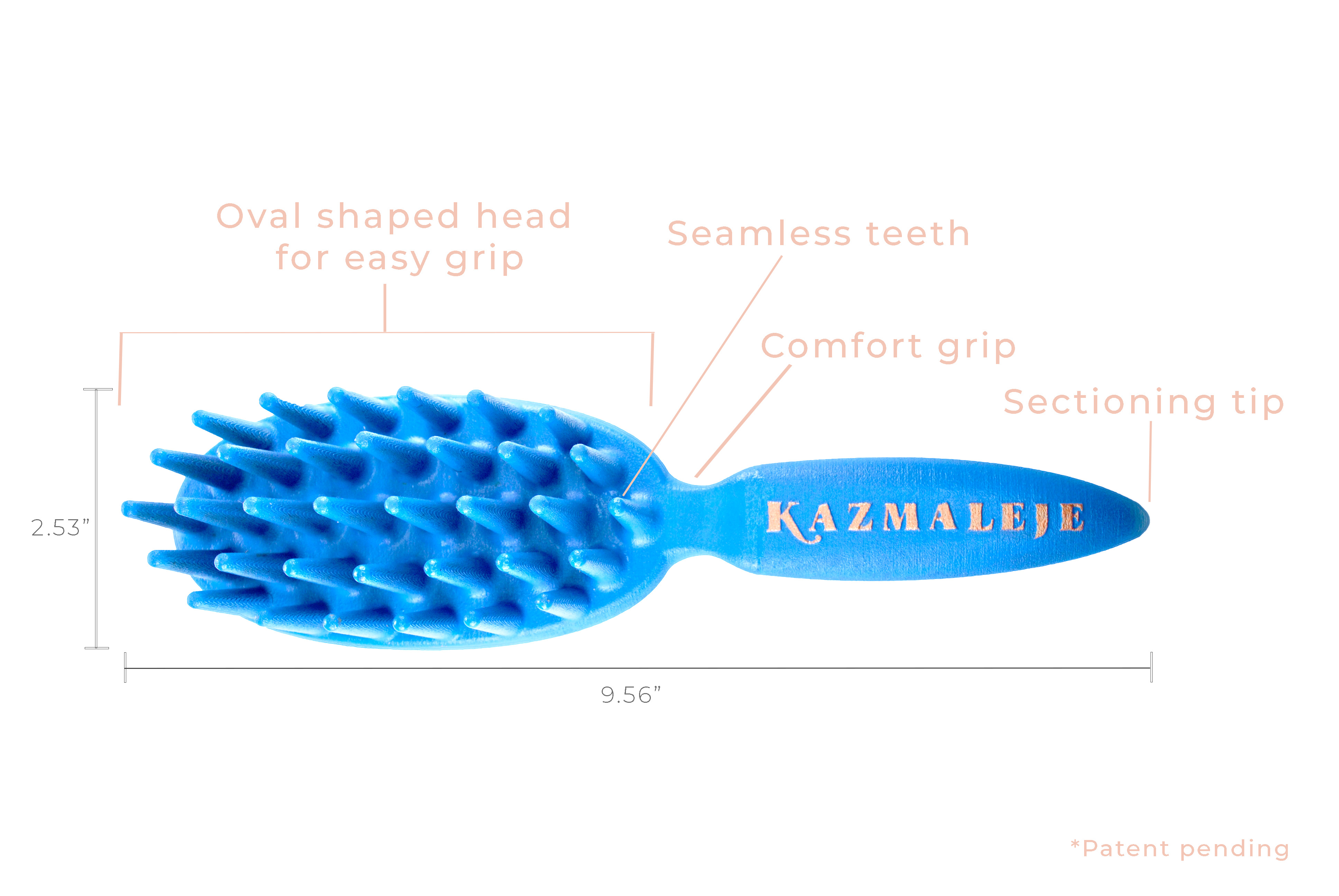 Oval shaped head for easy grip

Seamless teeth

Comfort grip

Sectioning tip

2.53”

KAZMALEJE

9.56”

*Patent pending